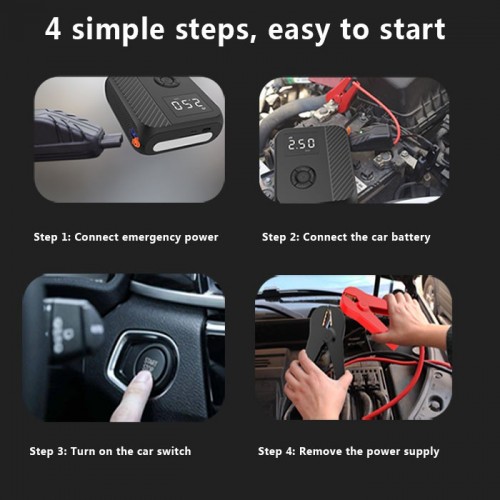 4 simple steps, easy to start

052

2.50

Step 1: Connect emergency power

Step 2: Connect the car battery

START STOP

Step 3: Turn on the car switch

Step 4: Remove the power supply