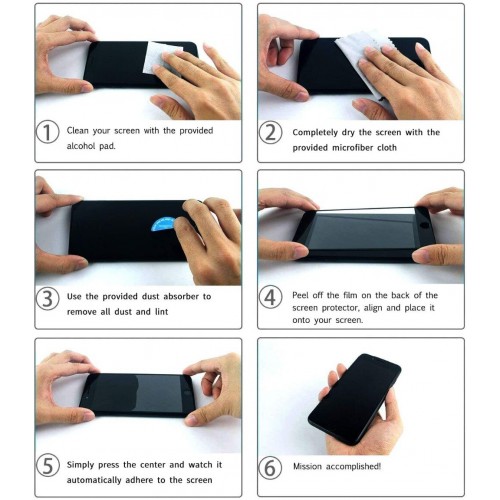 1 Clean your screen with the provided alcohol pad.

2 Completely dry the screen with the provided microfiber cloth

3 Use the provided dust absorber to remove all dust and lint

4 Peel off the film on the back of the screen protector, align and place it onto your screen.

5 Simply press the center and watch it automatically adhere to the screen

6 Mission accomplished!