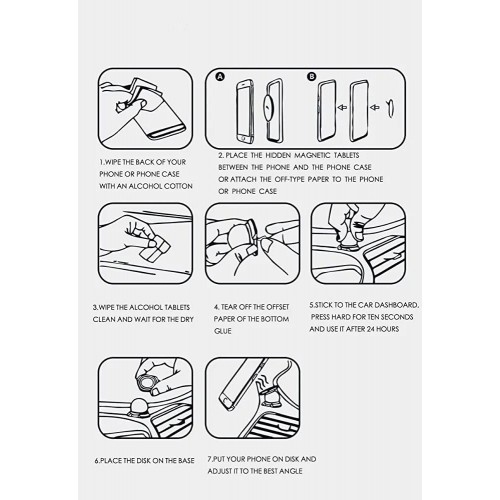 A

B

1.WIPE THE BACK OF YOUR PHONE OR PHONE CASE WITH AN ALCOHOL COTTON

2. PLACE THE HIDDEN MAGNETIC TABLETS BETWEEN THE PHONE AND THE PHONE CASE OR ATTACH THE OFF-TYPE PAPER TO THE PHONE OR PHONE CASE

3.WIPE THE ALCOHOL TABLETS CLEAN AND WAIT FOR THE DRY

4. TEAR OFF THE OFFSET PAPER OF THE BOTTOM GLUE

5.STICK TO THE CAR DASHBOARD, PRESS HARD FOR TEN SECONDS AND USE IT AFTER 24 HOURS

6.PLACE THE DISK ON THE BASE

7.PUT YOUR PHONE ON DISK AND ADJUST IT TO THE BEST ANGLE