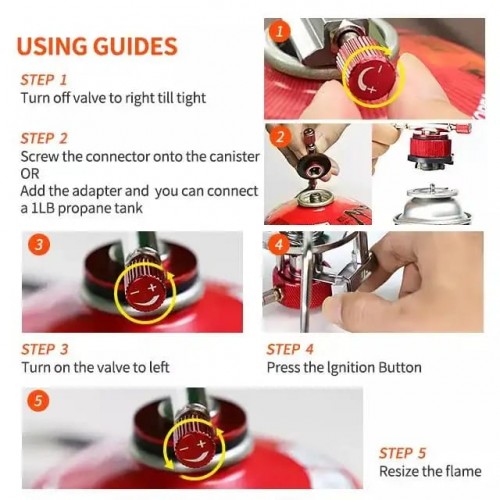 USING GUIDES

STEP 1
Turn off valve to right till tight

1

STEP 2
Screw the connector onto the canister
OR
Add the adapter and you can connect a 1LB propane tank

2

3

4

STEP 3
Turn on the valve to left

STEP 4
Press the Ignition Button

5

STEP 5
Resize the flame