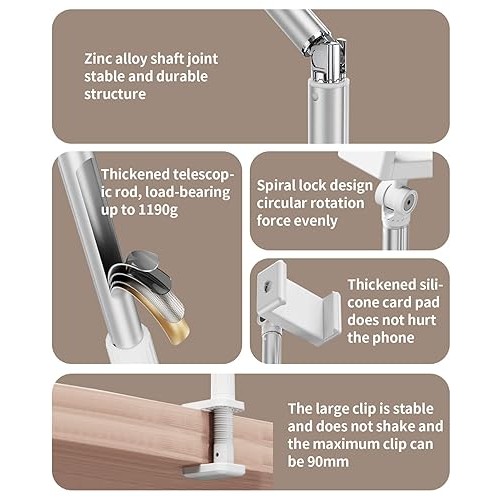 Zinc alloy shaft joint stable and durable structure

Thickened telescopic rod, load-bearing up to 1190g

Spiral lock design circular rotation force evenly

Thickened silicone card pad does not hurt the phone

The large clip is stable and does not shake and the maximum clip can be 90mm