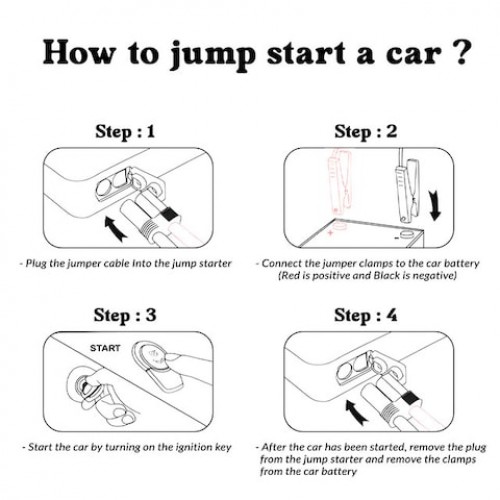 How to jump start a car ?

Step : 1

- Plug the jumper cable into the jump starter

Step : 2

+

-

- Connect the jumper clamps to the car battery (Red is positive and Black is negative)

Step : 3

START

- Start the car by turning on the ignition key

Step : 4

- After the car has been started, remove the plug from the jump starter and remove the clamps from the car battery