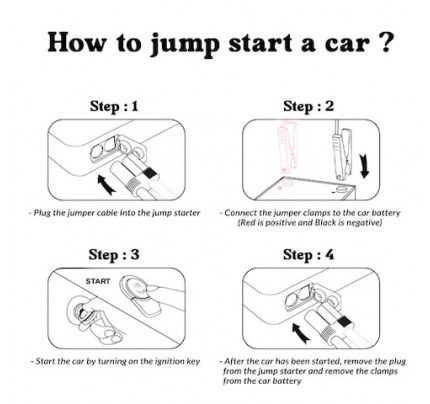 How to jump start a car ?

Step : 1

- Plug the jumper cable into the jump starter

Step : 2

+

-

- Connect the jumper clamps to the car battery (Red is positive and Black is negative)

Step : 3

START

- Start the car by turning on the ignition key

Step : 4

- After the car has been started, remove the plug from the jump starter and remove the clamps from the car battery